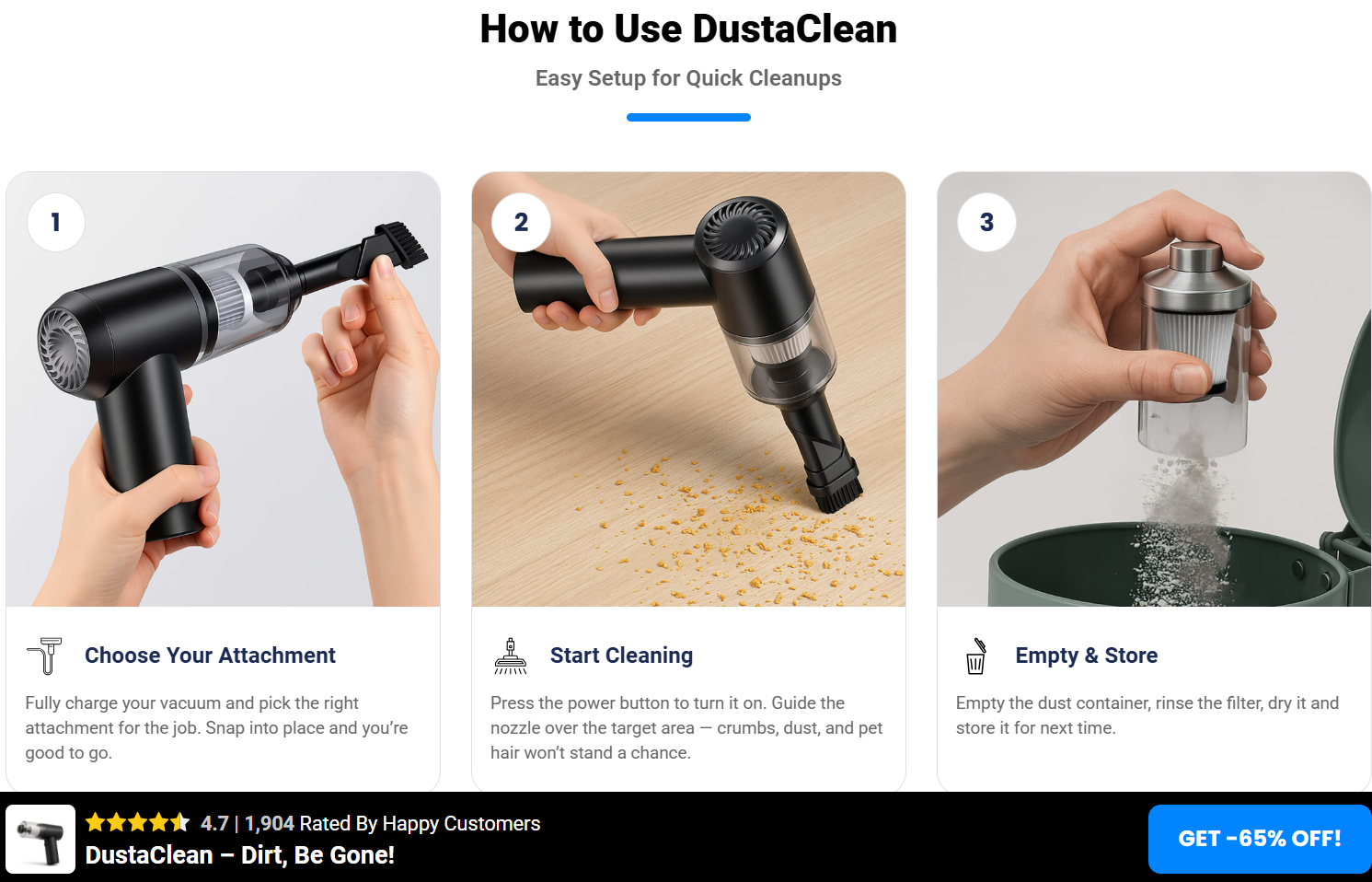 How to Use DustaClean

Easy Setup for Quick Cleanups

1

Choose Your Attachment

Fully charge your vacuum and pick the right attachment for the job. Snap into place and you're good to go.

2

Start Cleaning

Press the power button to turn it on. Guide the nozzle over the target area — crumbs, dust, and pet hair won't stand a chance.

3

Empty & Store

Empty the dust container, rinse the filter, dry it and store it for next time.

4.7 | 1,904 Rated By Happy Customers

DustaClean – Dirt, Be Gone!

GET -65% OFF!