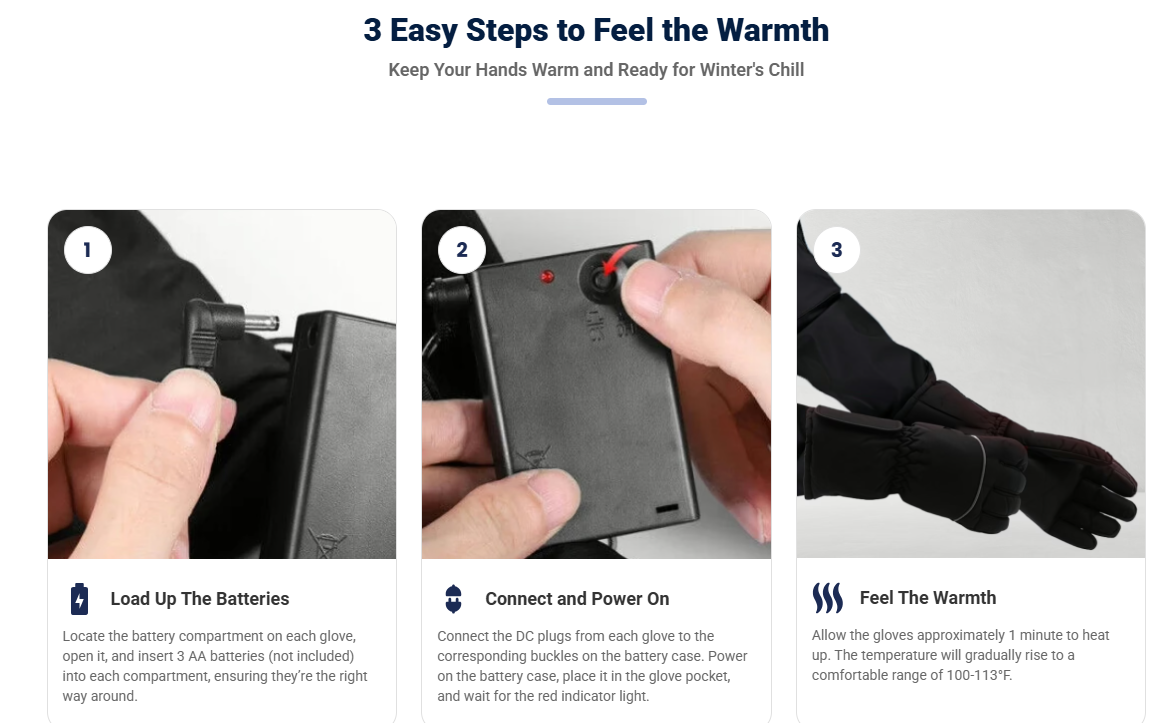 3 Easy Steps to Feel the Warmth

Keep Your Hands Warm and Ready for Winter's Chill

1

Load Up The Batteries

Locate the battery compartment on each glove, open it, and insert 3 AA batteries (not included) into each compartment, ensuring they're the right way around.

2

Connect and Power On

Connect the DC plugs from each glove to the corresponding buckles on the battery case. Power on the battery case, place it in the glove pocket, and wait for the red indicator light.

3

Feel The Warmth

Allow the gloves approximately 1 minute to heat up. The temperature will gradually rise to a comfortable range of 100-113°F.