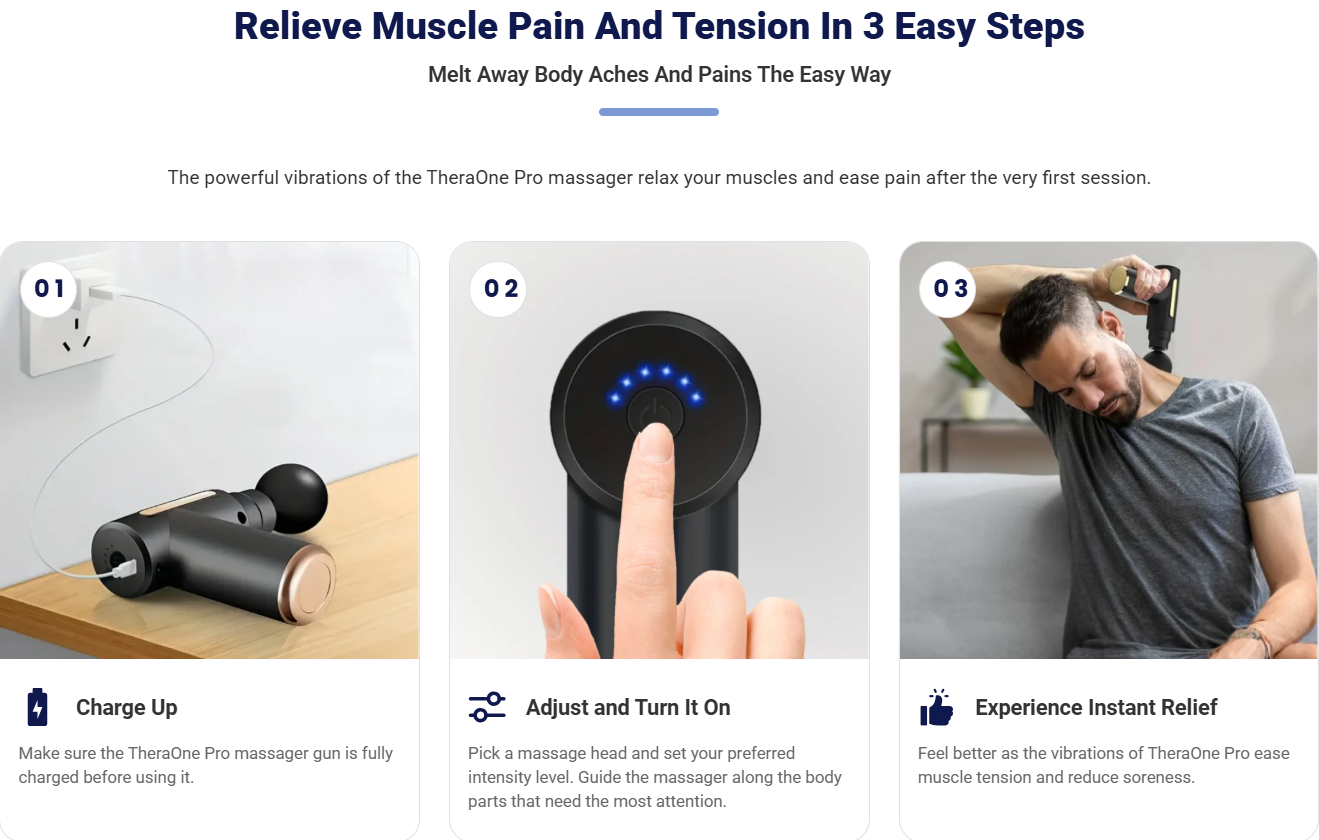 Relieve Muscle Pain And Tension In 3 Easy Steps

Melt Away Body Aches And Pains The Easy Way

The powerful vibrations of the TheraOne Pro massager relax your muscles and ease pain after the very first session.

01

Charge Up

Make sure the TheraOne Pro massager gun is fully charged before using it.

02

Adjust and Turn It On

Pick a massage head and set your preferred intensity level. Guide the massager along the body parts that need the most attention.

03

Experience Instant Relief

Feel better as the vibrations of TheraOne Pro ease muscle tension and reduce soreness.