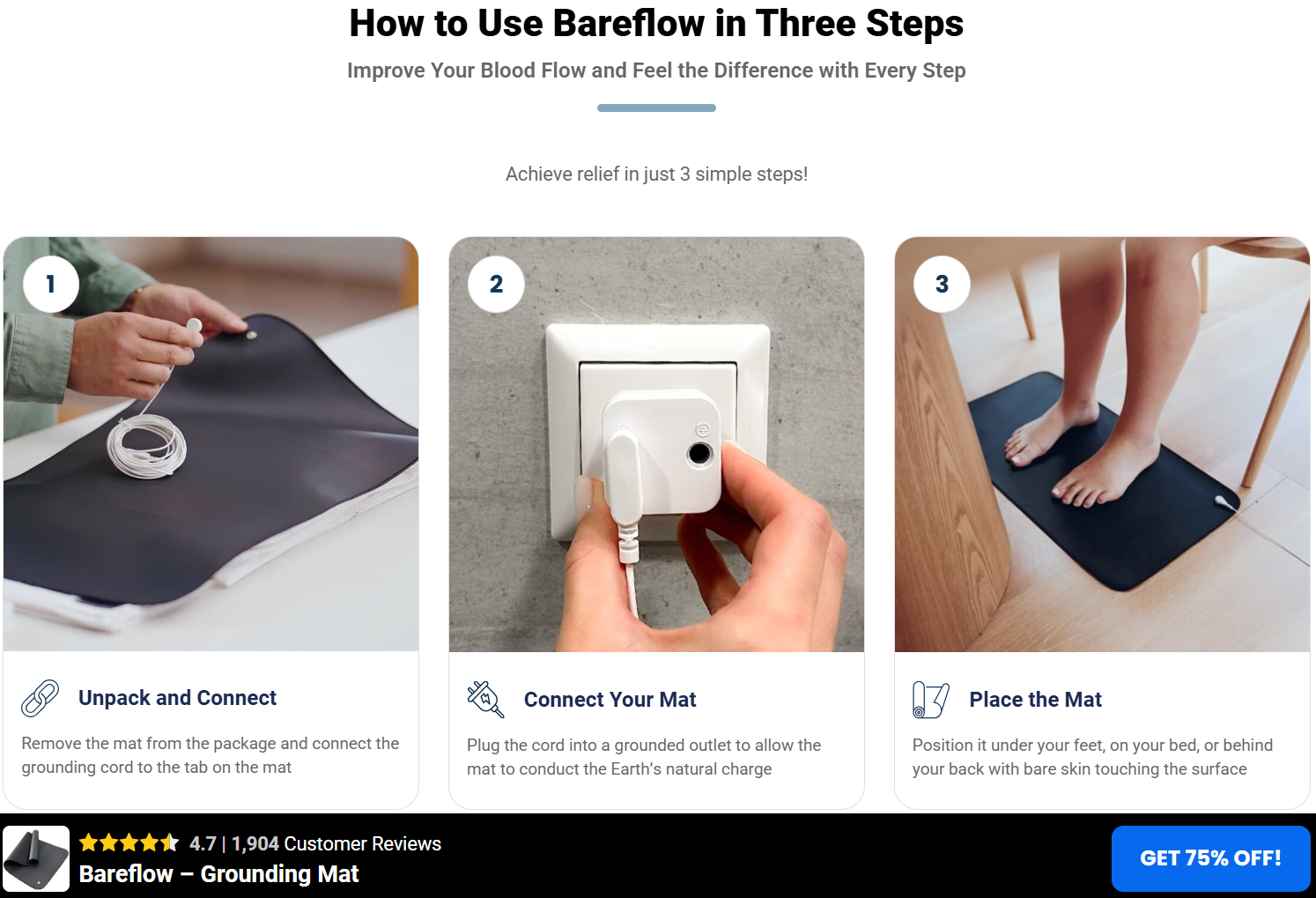 How to Use Bareflow in Three Steps

Improve Your Blood Flow and Feel the Difference with Every Step

Achieve relief in just 3 simple steps!

1

Unpack and Connect

Remove the mat from the package and connect the grounding cord to the tab on the mat

2

Connect Your Mat

Plug the cord into a grounded outlet to allow the mat to conduct the Earth's natural charge

3

Place the Mat

Position it under your feet, on your bed, or behind your back with bare skin touching the surface

4.7 | 1,904 Customer Reviews

Bareflow – Grounding Mat

GET 75% OFF!